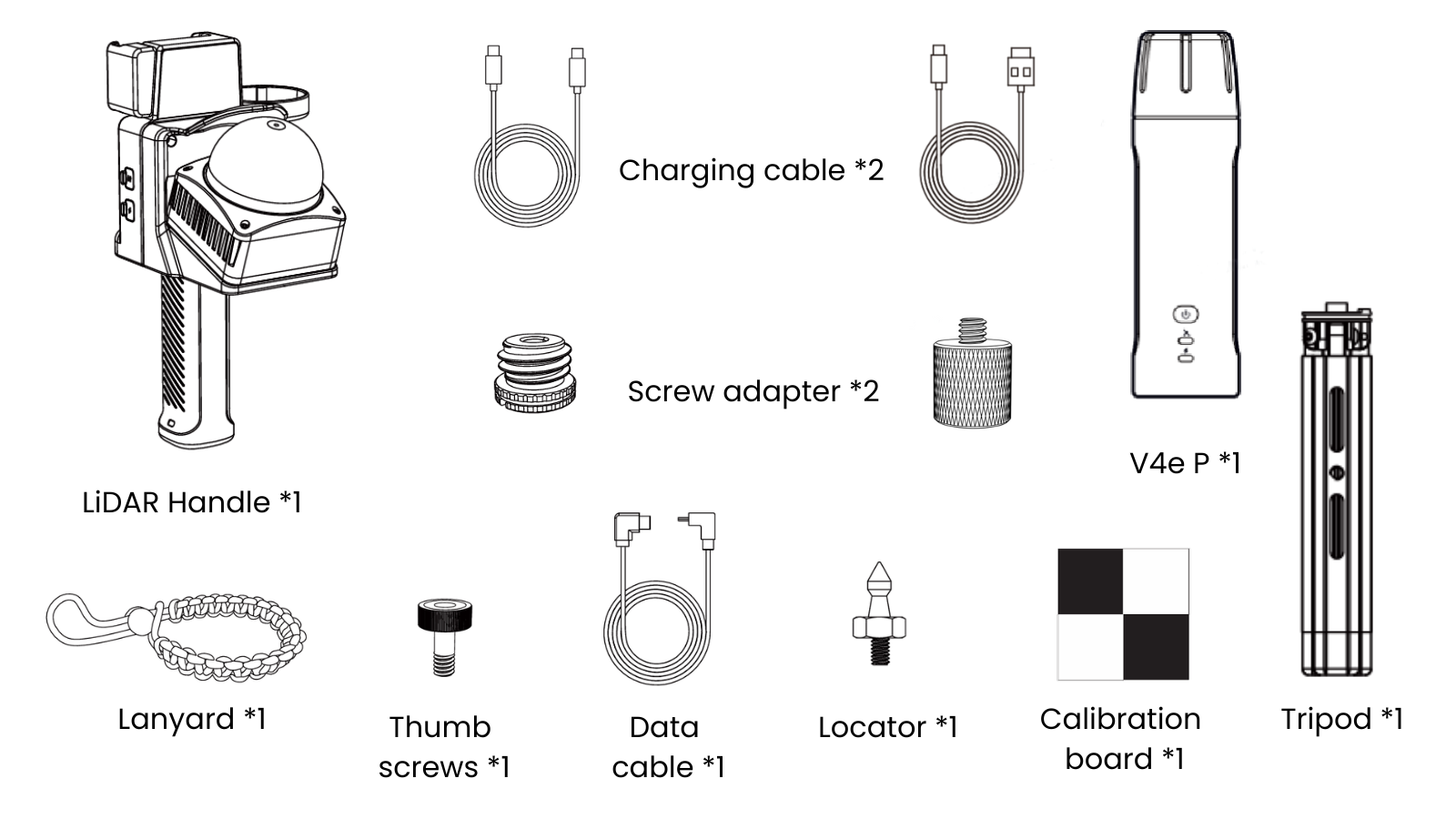 Charging cable *2

Screw adapter *2

V4e P *1

LiDAR Handle *1

Lanyard *1

Thumb screws *1

Data cable *1

Locator *1

Calibration board *1

Tripod *1