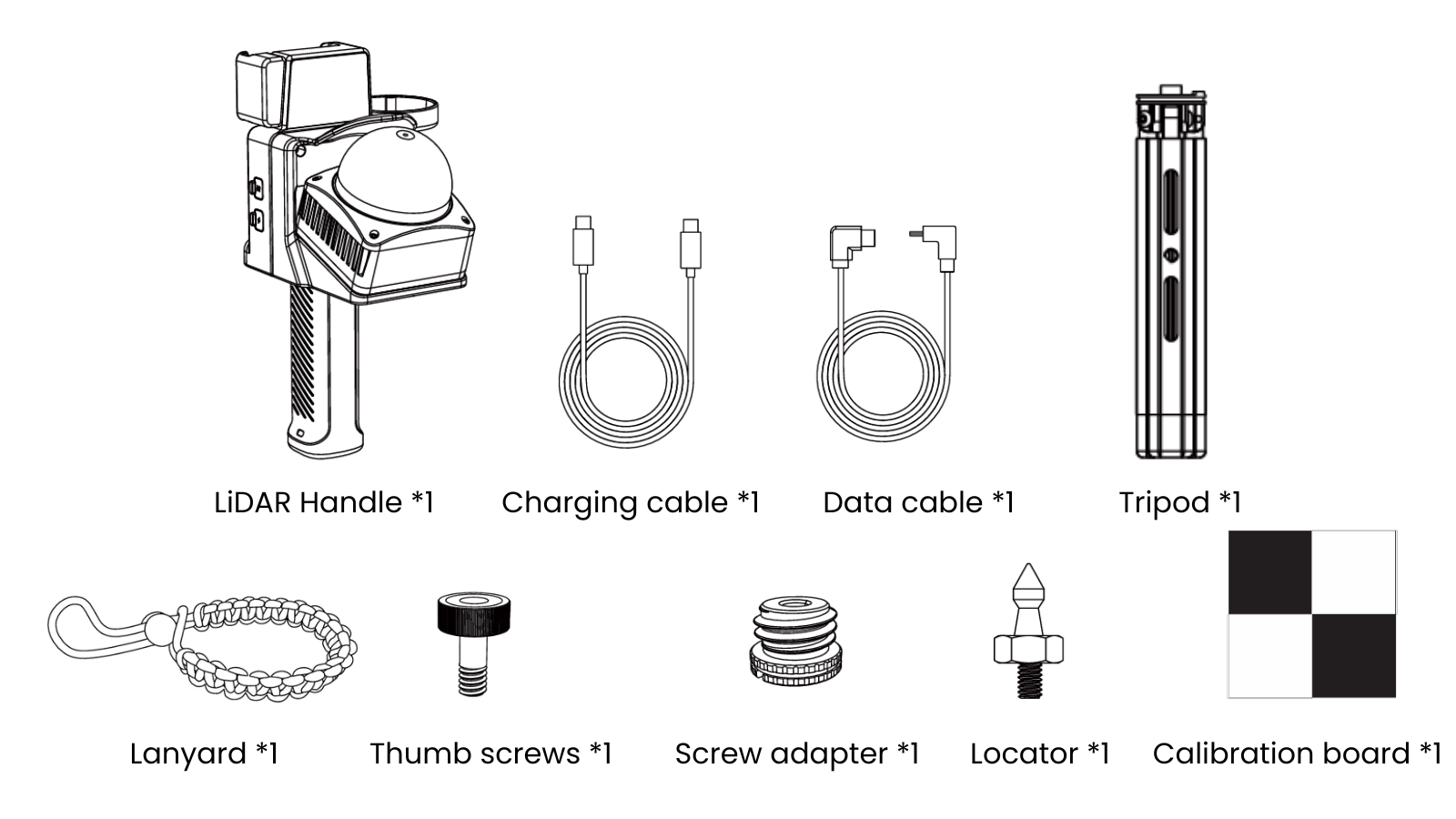 LiDAR Handle *1
Charging cable *1
Data cable *1
Tripod *1

Lanyard *1
Thumb screws *1
Screw adapter *1
Locator *1
Calibration board *1